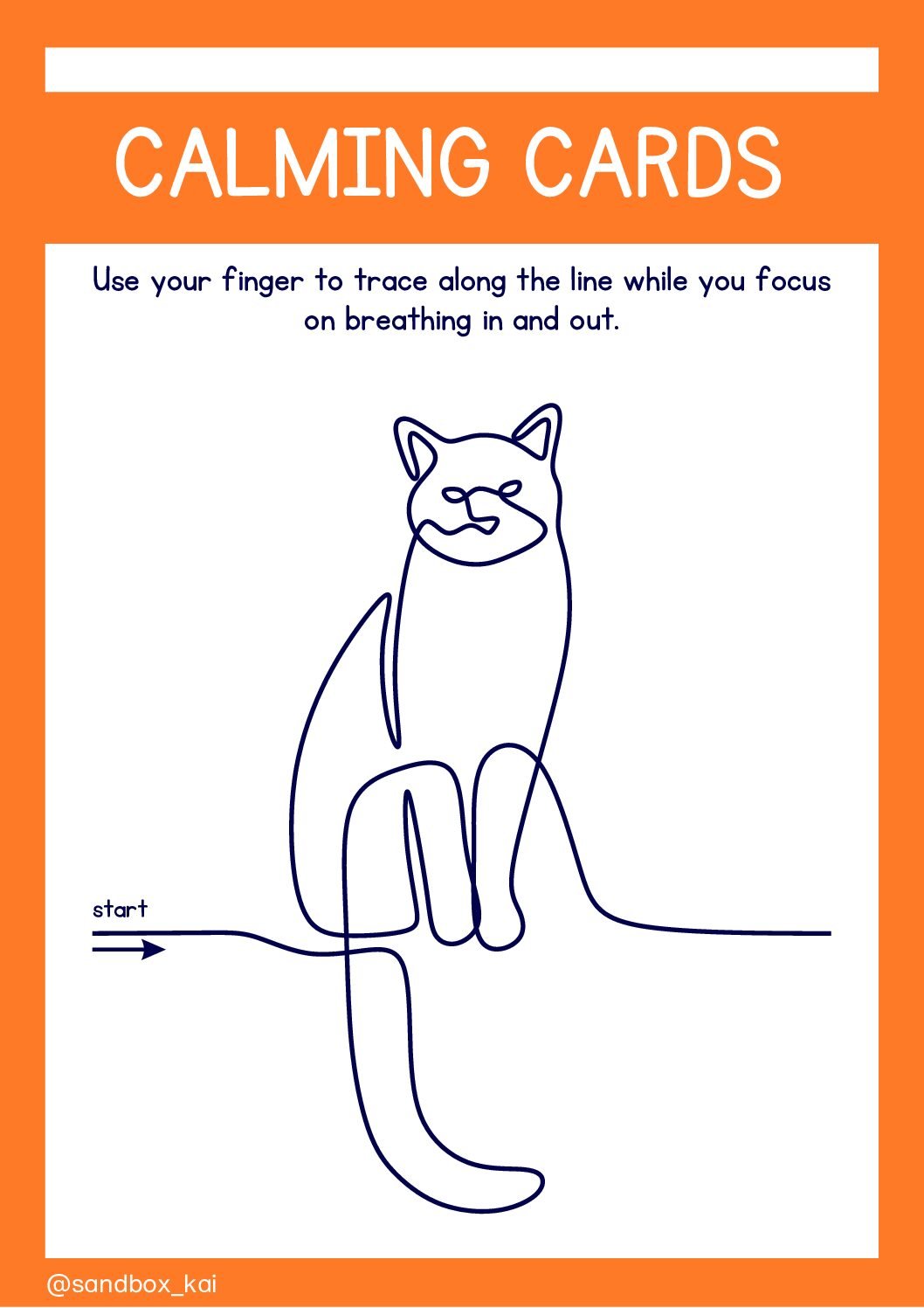 CALMING CARDS

Use your finger to trace along the line while you focus on breathing in and out.

start

@sandbox_kai